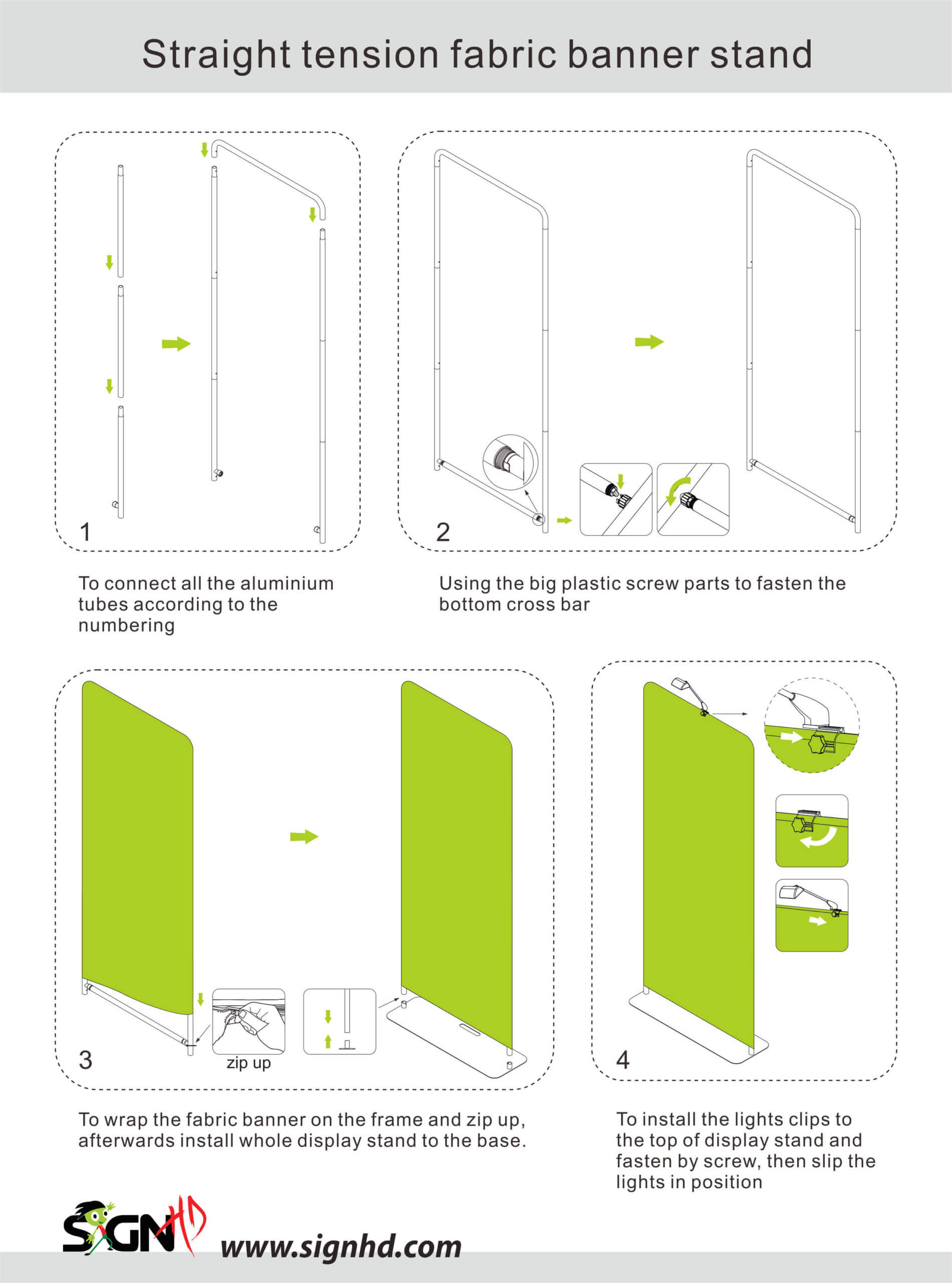 Straight tension fabric banner stand

1

To connect all the aluminium tubes according to the numbering

2

Using the big plastic screw parts to fasten the bottom cross bar

3

zip up

To wrap the fabric banner on the frame and zip up, afterwards install whole display stand to the base.

4

To install the lights clips to the top of display stand and fasten by screw, then slip the lights in position

SIGN HD

www.signhd.com